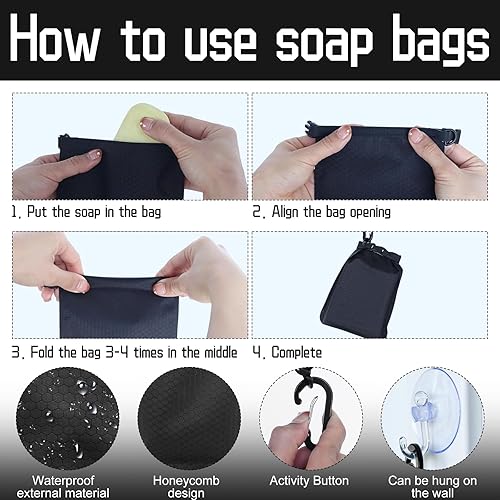 How to use soap bags

1. Put the soap in the bag

2. Align the bag opening

3. Fold the bag 3-4 times in the middle

4. Complete

Waterproof external material

Honeycomb design

Activity Button

Can be hung on the wall