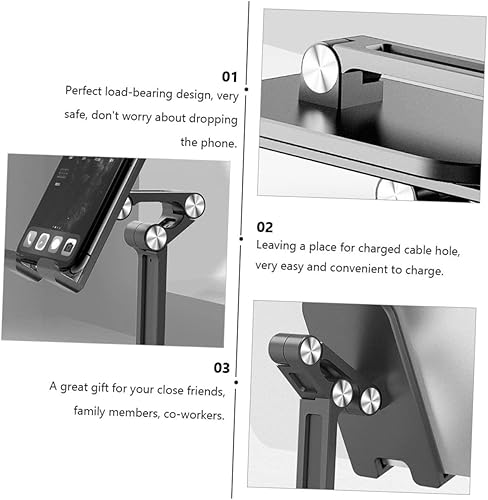 01
Perfect load-bearing design, very safe, don't worry about dropping the phone.

02
Leaving a place for charged cable hole, very easy and convenient to charge.

03
A great gift for your close friends, family members, co-workers.