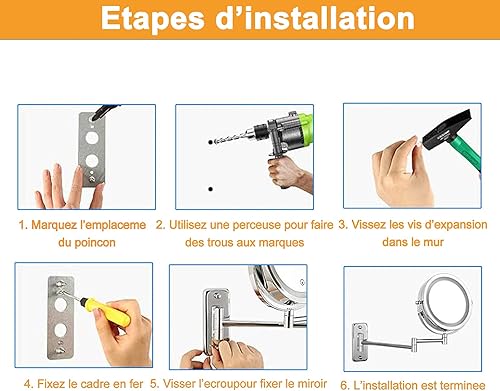 Etapes d’installation

1. Marquez l'emplaceme du poincon

2. Utilisez une perceuse pour faire des trous aux marques

3. Vissez les vis d’expansion dans le mur

4. Fixez le cadre en fer

5. Visser l’ecroupour fixer le miroir

6. L’installation est terminee