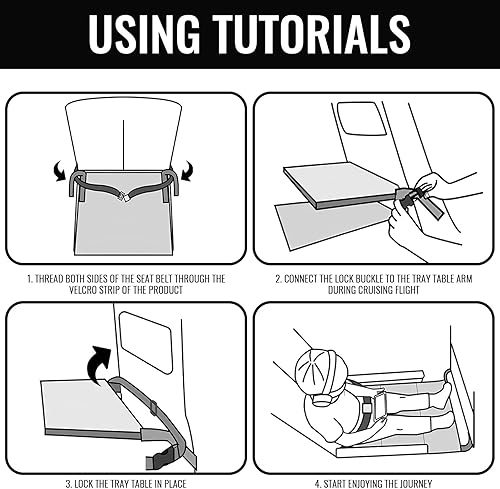 USING TUTORIALS

1. THREAD BOTH SIDES OF THE SEAT BELT THROUGH THE VELCRO STRIP OF THE PRODUCT

2. CONNECT THE LOCK BUCKLE TO THE TRAY TABLE ARM DURING CRUISING FLIGHT

3. LOCK THE TRAY TABLE IN PLACE

4. START ENJOYING THE JOURNEY