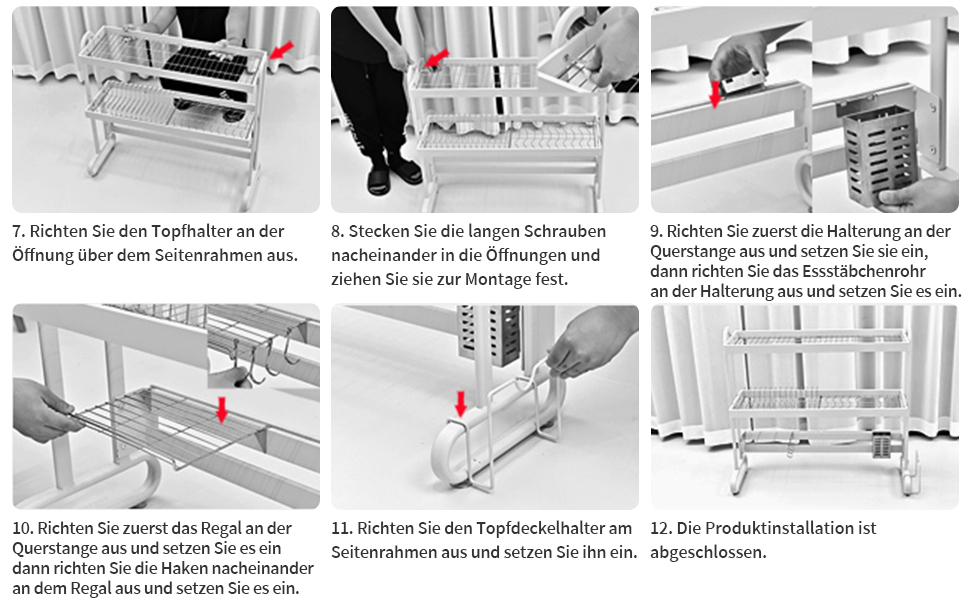 7. Richten Sie den Topfhalter an der Öffnung über dem Seitenrahmen aus.

8. Stecken Sie die langen Schrauben nacheinander in die Öffnungen und ziehen Sie sie zur Montage fest.

9. Richten Sie zuerst die Halterung an der Querstange aus und setzen Sie sie ein, dann richten Sie das Essstäbchenrohr an der Halterung aus und setzen Sie es ein.

10. Richten Sie zuerst das Regal an der Querstange aus und setzen Sie es ein dann richten Sie die Haken nacheinander an dem Regal aus und setzen Sie es ein.

11. Richten Sie den Topfdeckelhalter am Seitenrahmen aus und setzen Sie ihn ein.

12. Die Produktinstallation ist abgeschlossen.