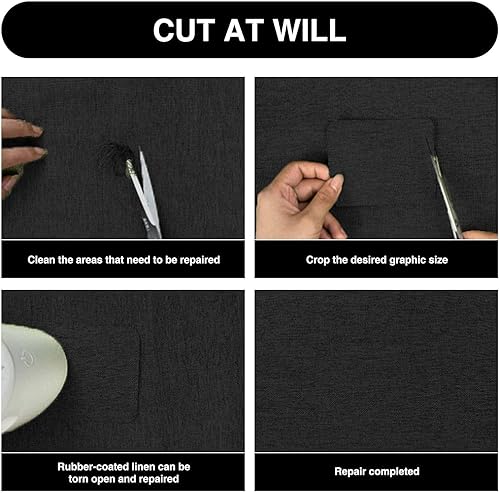 CUT AT WILL

Clean the areas that need to be repaired

Crop the desired graphic size

Rubber-coated linen can be torn open and repaired

Repair completed