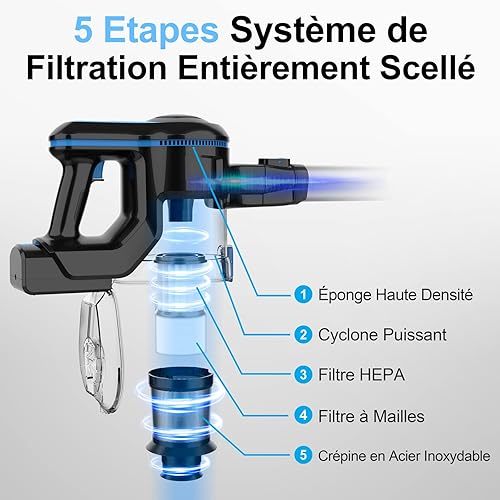 5 Etapes Système de Filtration Entièrement Scellé

1 Éponge Haute Densité

2 Cyclone Puissant

3 Filtre HEPA

4 Filtre à Mailles

5 Crépine en Acier Inoxydable