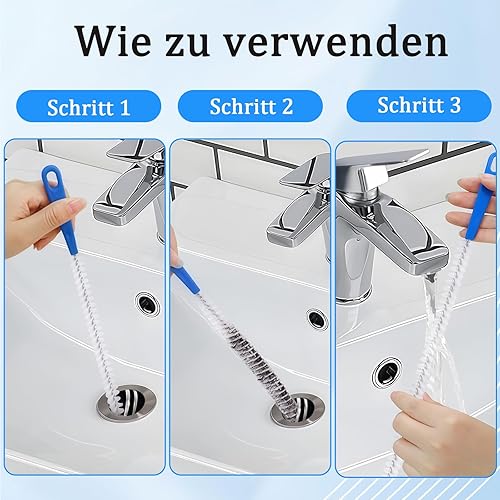 Wie zu verwenden

Schritt 1

Schritt 2

Schritt 3