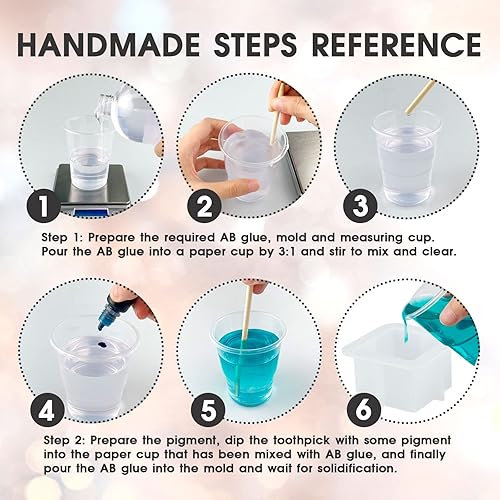 HANDMADE STEPS REFERENCE

1

2

3

Step 1: Prepare the required AB glue, mold and measuring cup. Pour the AB glue into a paper cup by 3:1 and stir to mix and clear.

4

5

6

Step 2: Prepare the pigment, dip the toothpick with some pigment into the paper cup that has been mixed with AB glue, and finally pour the AB glue into the mold and wait for solidification.