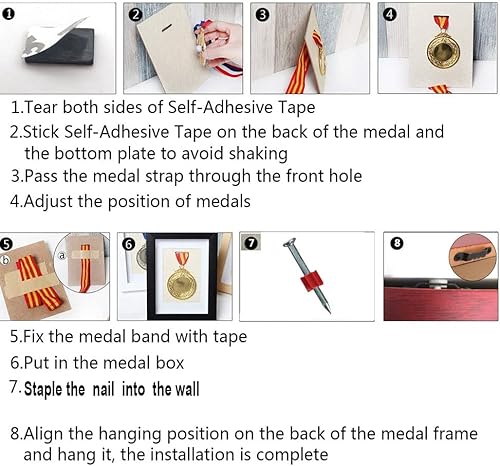 ❶ ❷ ❸ ❹

1.Tear both sides of Self-Adhesive Tape
2.Stick Self-Adhesive Tape on the back of the medal and the bottom plate to avoid shaking
3.Pass the medal strap through the front hole
4.Adjust the position of medals

❺ b a ❻ ❼ ❽

5.Fix the medal band with tape
6.Put in the medal box
7.Staple the nail into the wall

8.Align the hanging position on the back of the medal frame and hang it, the installation is complete