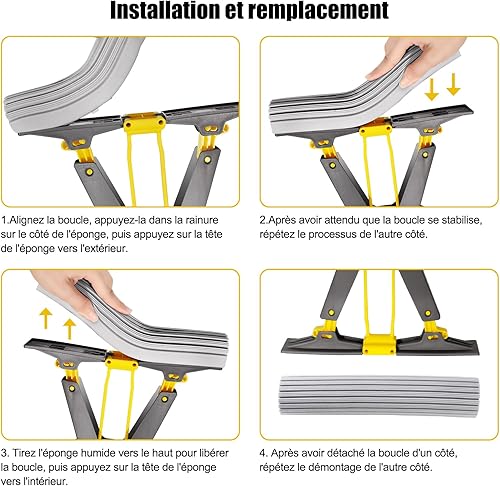 Installation et remplacement

1.Alignez la boucle, appuyez-la dans la rainure sur le côté de l'éponge, puis appuyez sur la tête de l'éponge vers l'extérieur.

2.Après avoir attendu que la boucle se stabilise, répétez le processus de l'autre côté.

3. Tirez l'éponge humide vers le haut pour libérer la boucle, puis appuyez sur la tête de l'éponge vers l'intérieur.

4. Après avoir détaché la boucle d'un côté, répétez le démontage de l'autre côté.