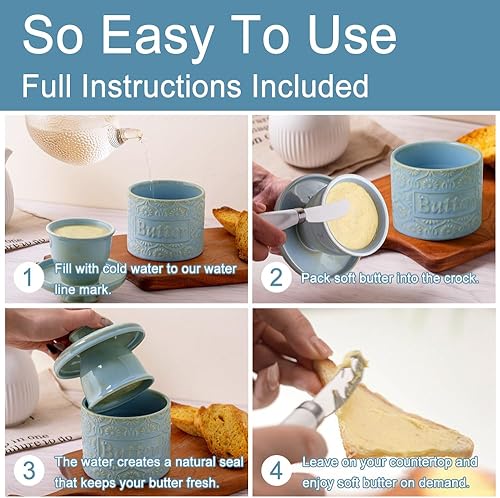 So Easy To Use
Full Instructions Included

Butter

1 Fill with cold water to our water line mark.

Butter

2 Pack soft butter into the crock.

Butter

3 The water creates a natural seal that keeps your butter fresh.

4 Leave on your countertop and enjoy soft butter on demand.