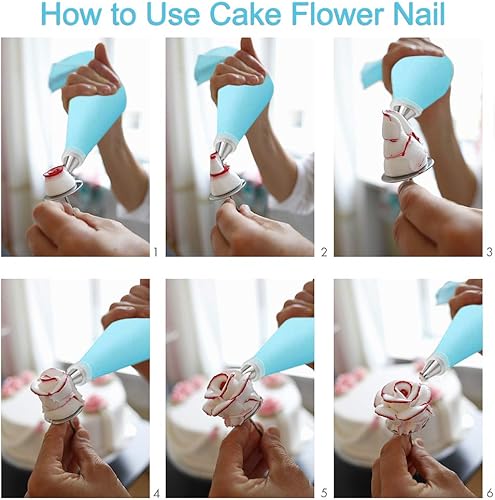 How to Use Cake Flower Nail

1

2

3

4

5

6