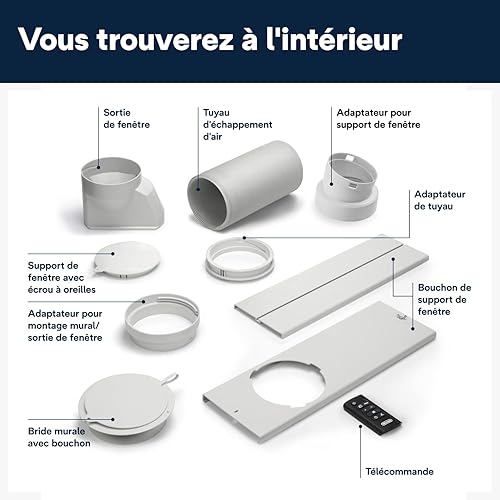 Vous trouverez à l'intérieur

Sortie de fenêtre

Tuyau d'échappement d'air

Adaptateur pour support de fenêtre

Adaptateur de tuyau

Support de fenêtre avec écrou à oreilles

Adaptateur pour montage mural/ sortie de fenêtre

Bouchon de support de fenêtre

Bride murale avec bouchon

Télécommande