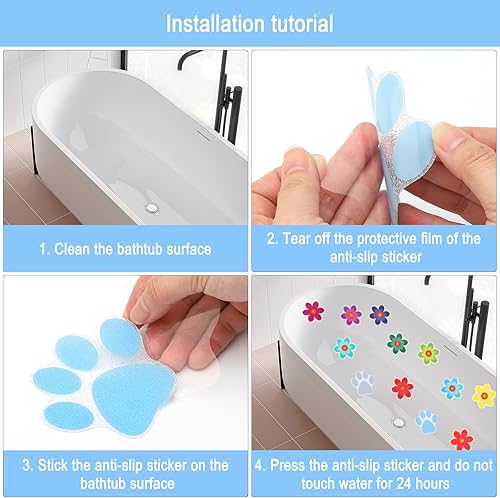 Installation tutorial

1. Clean the bathtub surface

2. Tear off the protective film of the anti-slip sticker

3. Stick the anti-slip sticker on the bathtub surface

4. Press the anti-slip sticker and do not touch water for 24 hours