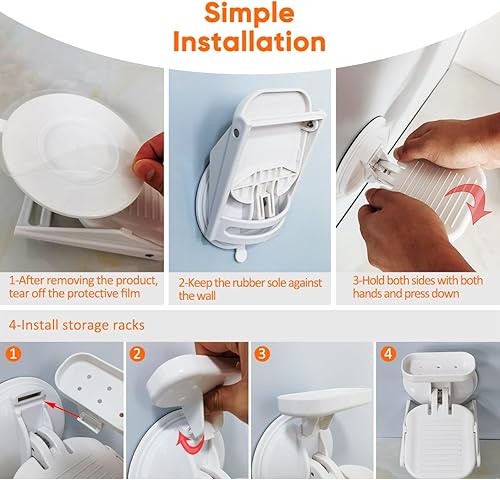 Simple Installation

1-After removing the product, tear off the protective film

2-Keep the rubber sole against the wall

3-Hold both sides with both hands and press down

4-Install storage racks

1

2

3

4