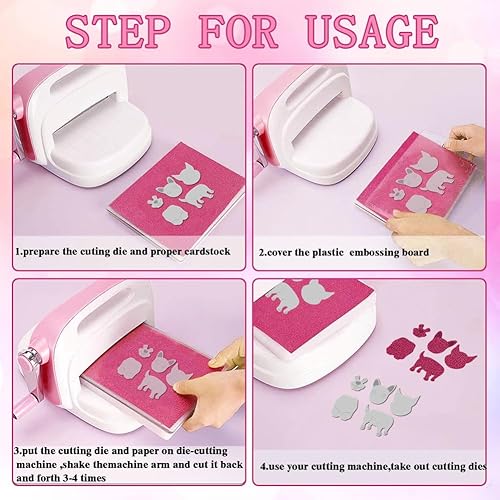 STEP FOR USAGE

1.prepare the cuting die and proper cardstock

2.cover the plastic embossing board

3.put the cutting die and paper on die-cutting machine ,shake themachine arm and cut it back and forth 3-4 times

4.use your cutting machine,take out cutting dies