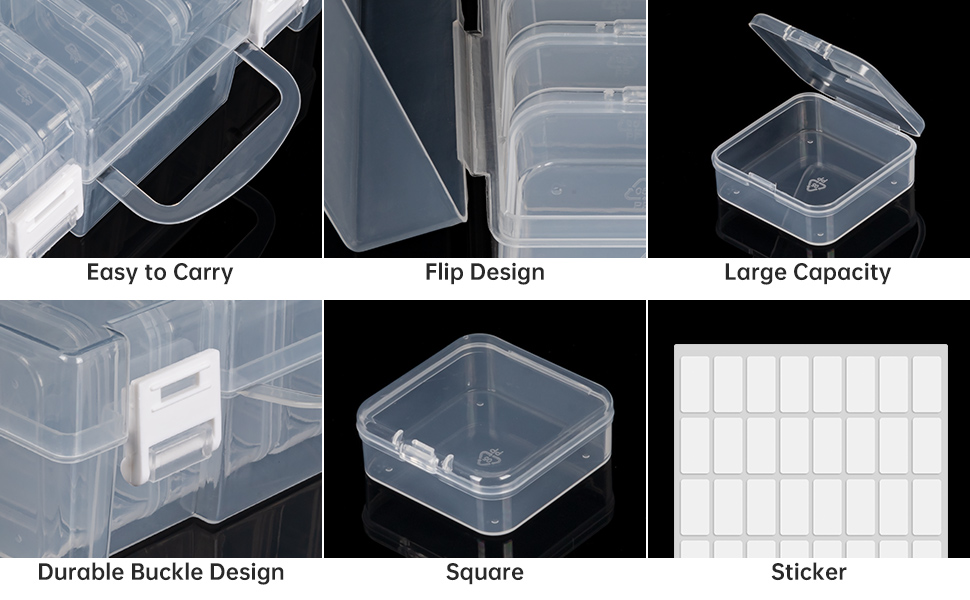 Easy to Carry

Flip Design

Large Capacity

Durable Buckle Design

Square

Sticker