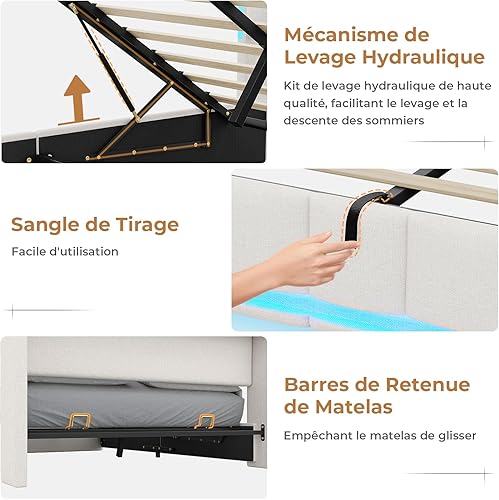 Mécanisme de Levage Hydraulique

Kit de levage hydraulique de haute qualité, facilitant le levage et la descente des sommiers

Sangle de Tirage

Facile d'utilisation

Barres de Retenue de Matelas

Empêchant le matelas de glisser