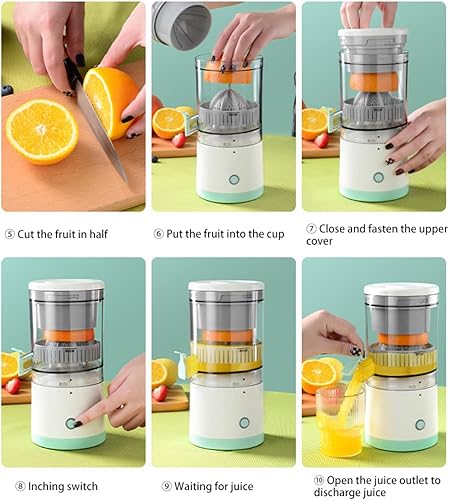 ⑤ Cut the fruit in half

⑥ Put the fruit into the cup

⑦ Close and fasten the upper cover

⑧ Inching switch

⑨ Waiting for juice

⑩ Open the juice outlet to discharge juice