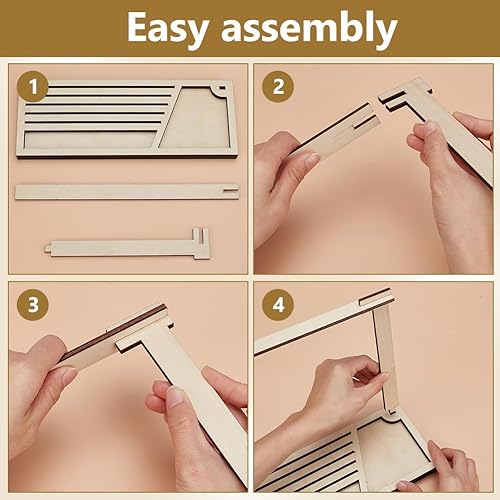 Easy assembly

1

2

3

4