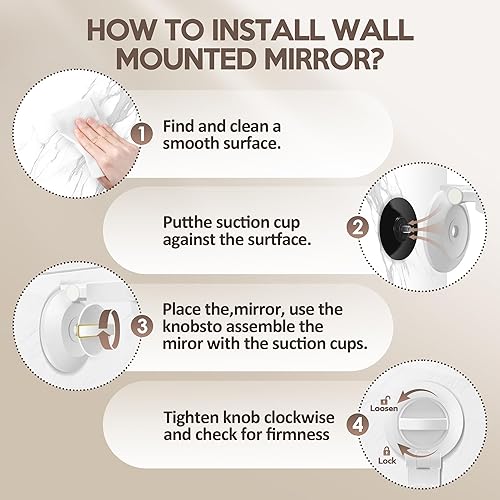 HOW TO INSTALL WALL MOUNTED MIRROR?

1 Find and clean a smooth surface.

Putthe suction cup against the surtface. 2

3 Place the,mirror, use the knobsto assemble the miror with the suction cups.

Tighten knob clockwise and check for firmness 4

Loosen

Lock