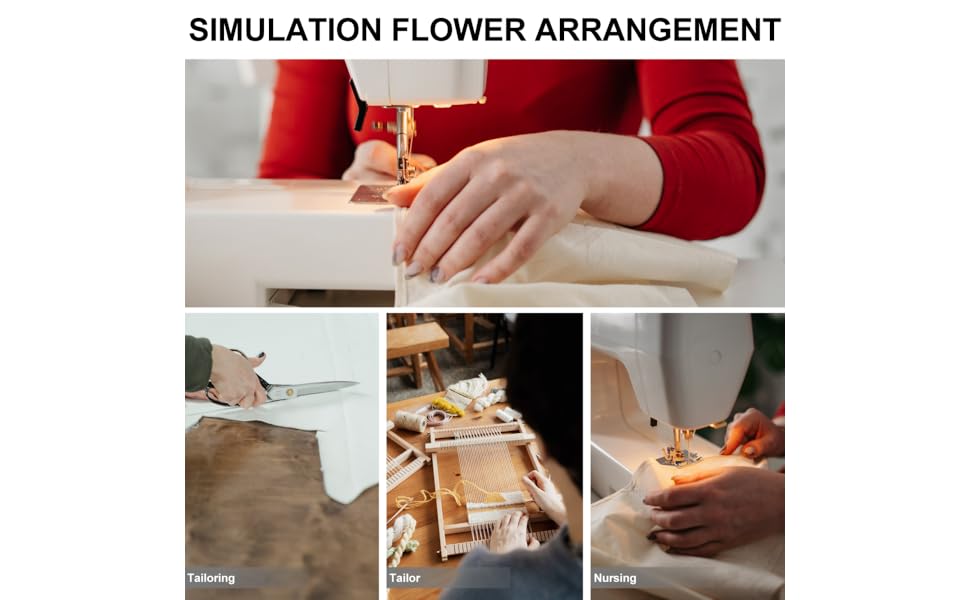 SIMULATION FLOWER ARRANGEMENT

Tailoring

Tailor

Nursing