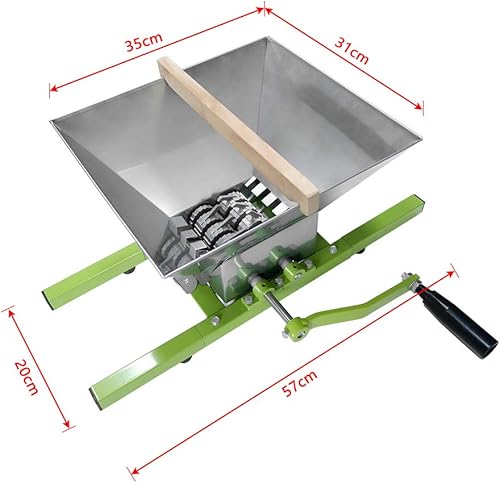 35cm

31cm

20cm

57cm