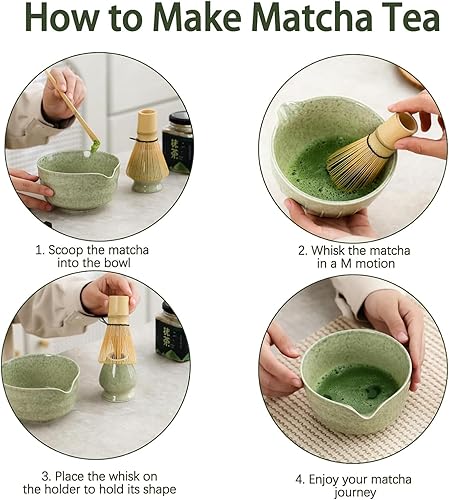 How to Make Matcha Tea

抹茶

1. Scoop the matcha into the bowl

2. Whisk the matcha in a M motion

抹茶

3. Place the whisk on the holder to hold its shape

4. Enjoy your matcha journey