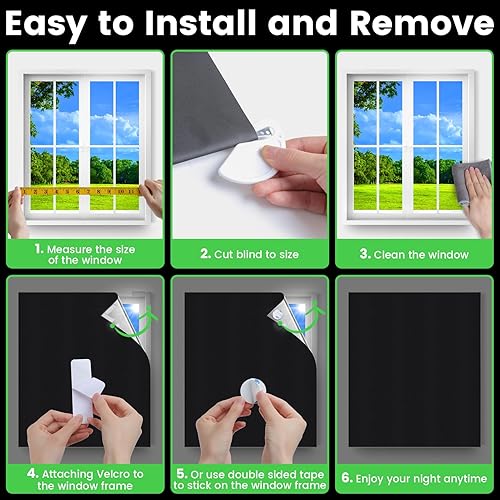 Easy to Install and Remove

1. Measure the size of the window

2. Cut blind to size

3. Clean the window

4. Attaching Velcro to the window frame

5. Or use double sided tape to stick on the window frame

6. Enjoy your night anytime