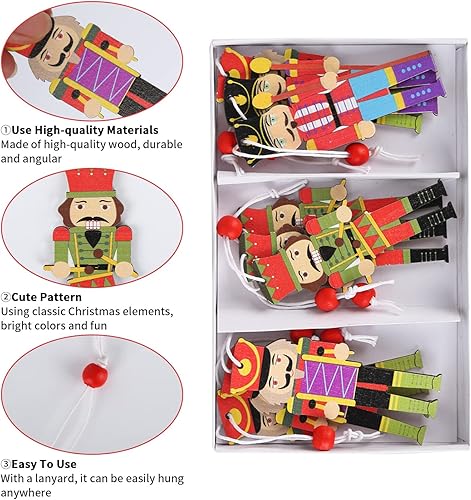 ①Use High-quality Materials
Made of high-quality wood, durable and angular

②Cute Pattern
Using classic Christmas elements, bright colors and fun

③Easy To Use
With a lanyard, it can be easily hung anywhere