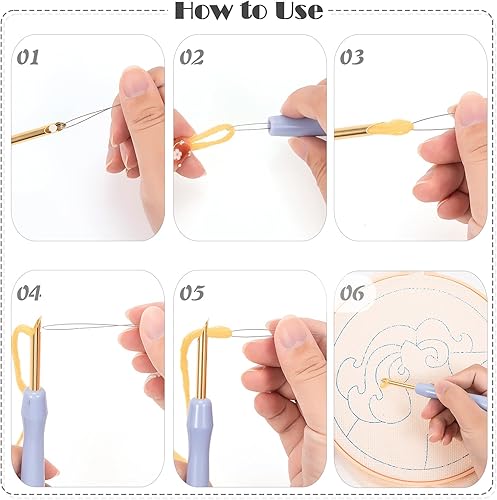 How to Use

01

02

03

04

05

06