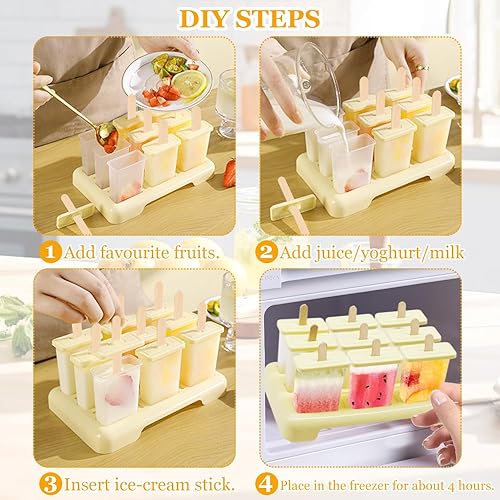 DIY STEPS

1 Add favourite fruits.

2 Add juice/yoghurt/milk

3 Insert ice-cream stick.

4 Place in the freezer for about 4 hours.