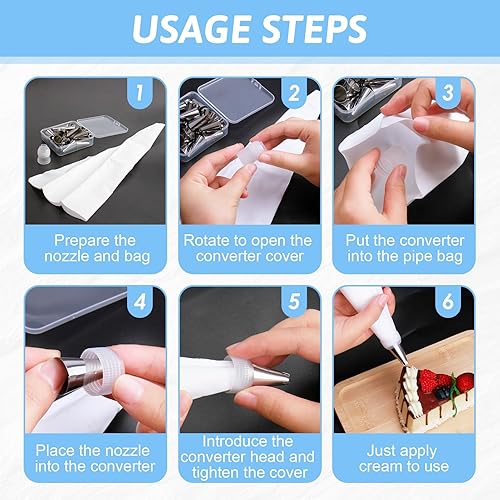 USAGE STEPS

1
Prepare the nozzle and bag

2
Rotate to open the converter cover

3
Put the converter into the pipe bag

4
Place the nozzle into the converter

5
Introduce the converter head and tighten the cover

6
Just apply cream to use