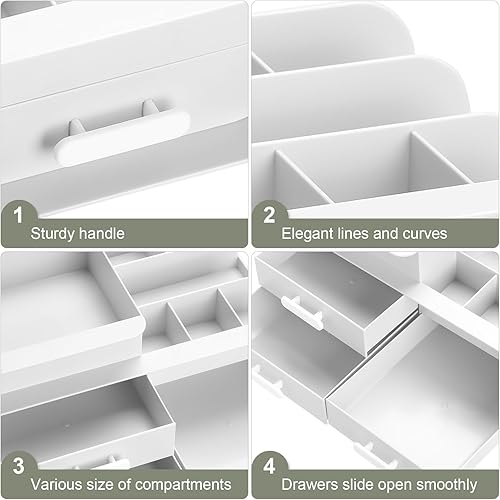 1
Sturdy handle

2
Elegant lines and curves

3
Various size of compartments

4
Drawers slide open smoothly