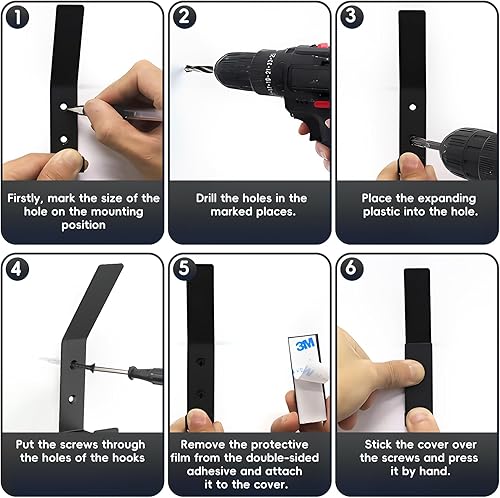 1

Firstly, mark the size of the hole on the mounting position

2

Drill the holes in the marked places.

3

Place the expanding plastic into the hole.

4

Put the screws through the holes of the hooks

5

3M

Remove the protective film from the double-sided adhesive and attach it to the cover.

6

Stick the cover over the screws and press it by hand.