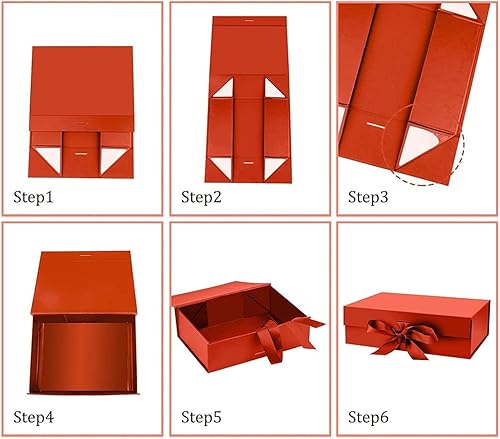 Step1

Step2

Step3

Step4

Step5

Step6