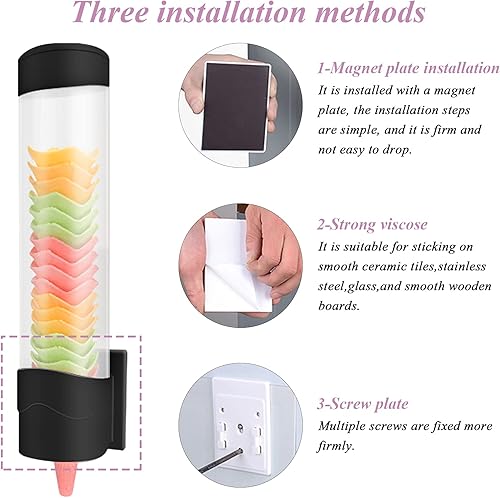 Three installation methods

1-Magnet plate installation
It is installed with a magnet plate, the installation steps are simple, and it is firm and not easy to drop.

2-Strong viscose
It is suitable for sticking on smooth ceramic tiles,stainless steel,glass,and smooth wooden boards.

3-Screw plate
Multiple screws are fixed more firmly.