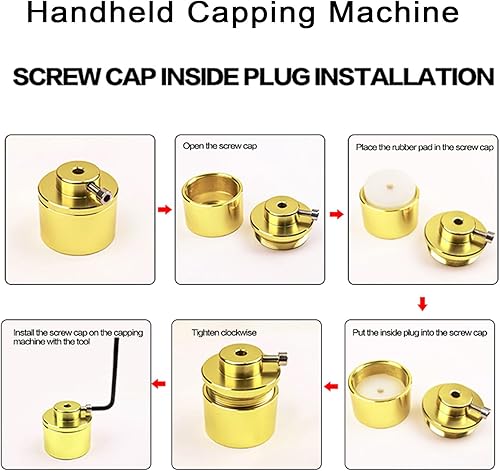 Handheld Capping Machine

SCREW CAP INSIDE PLUG INSTALLATION

Open the screw cap

Place the rubber pad in the screw cap

Put the inside plug into the screw cap

Tighten clockwise

Install the screw cap on the capping machine with the tool