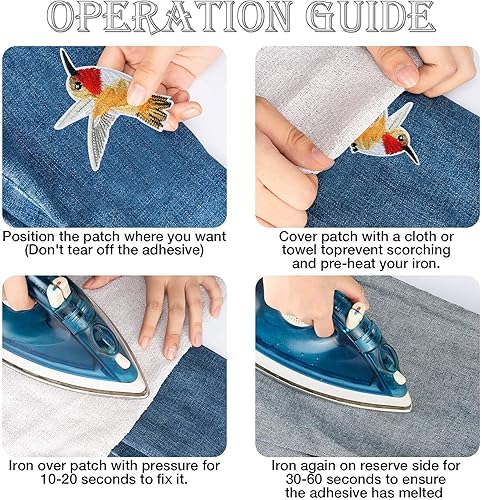 OPERATION GUIDE

Position the patch where you want (Don't tear off the adhesive)

Cover patch with a cloth or towel toprevent scorching and pre-heat your iron.

Iron over patch with pressure for 10-20 seconds to fix it.

Iron again on reserve side for 30-60 seconds to ensure the adhesive has melted