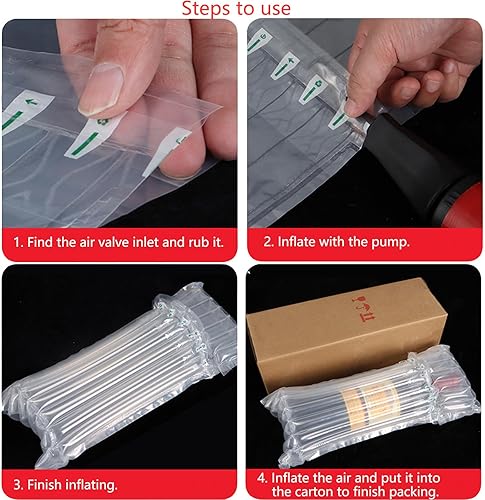 Steps to use

1. Find the air valve inlet and rub it.

2. Inflate with the pump.

3. Finish inflating.

4. Inflate the air and put it into the carton to finish packing.