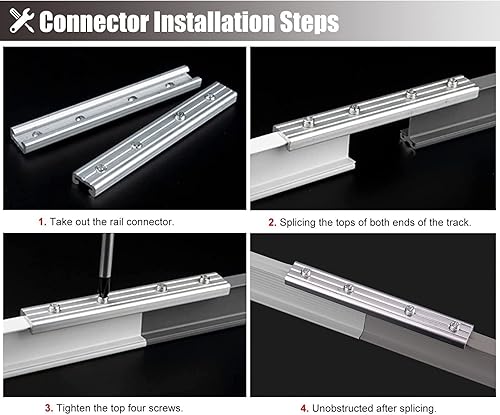 Connector Installation Steps

1. Take out the rail connector.

2. Splicing the tops of both ends of the track.

3. Tighten the top four screws.

4. Unobstructed after splicing.