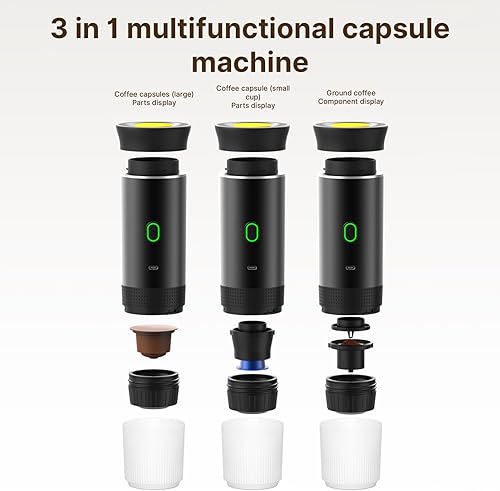 3 in 1 multifunctional capsule machine

Coffee capsules (large)
Parts display

Coffee capsule (small cup)
Parts display

Ground coffee
Component display