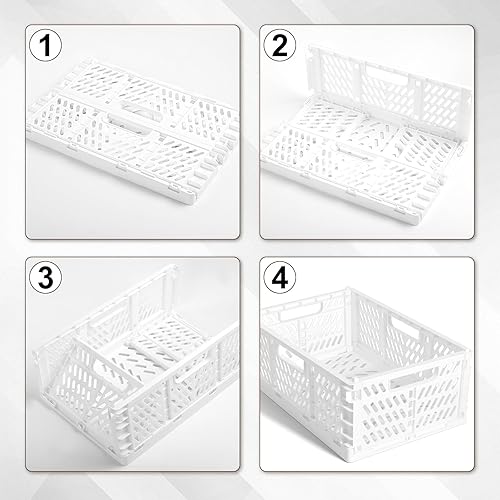 1

2

3

4