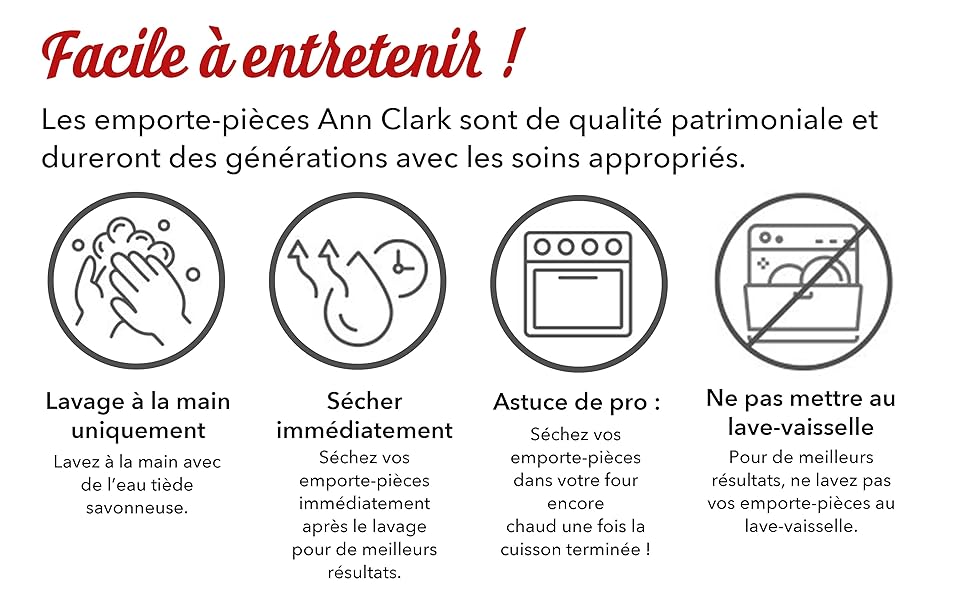 Facile à entretenir !

Les emporte-pièces Ann Clark sont de qualité patrimoniale et dureront des générations avec les soins appropriés.

Lavage à la main uniquement

Lavez à la main avec de l'eau tiède savonneuse.

Sécher immédiatement

Séchez vos emporte-pièces immédiatement après le lavage pour de meilleurs résultats.

Astuce de pro :

Séchez vos emporte-pièces dans votre four encore chaud une fois la cuisson terminée !

Ne pas mettre au lave-vaisselle

Pour de meilleurs résultats, ne lavez pas vos emporte-pièces au lave-vaisselle.