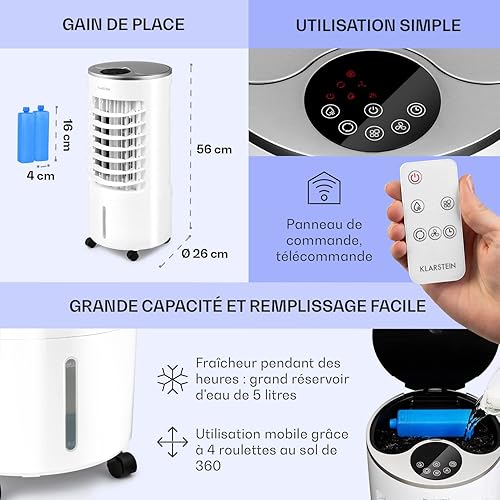 GAIN DE PLACE

16 cm

4 cm

56 cm

Ø 26 cm

UTILISATION SIMPLE

Panneau de commande, télécommande

KLARSTEIN

GRANDE CAPACITÉ ET REMPLISSAGE FACILE

Fraîcheur pendant des heures : grand réservoir d'eau de 5 litres

Utilisation mobile grâce à 4 roulettes au sol de 360