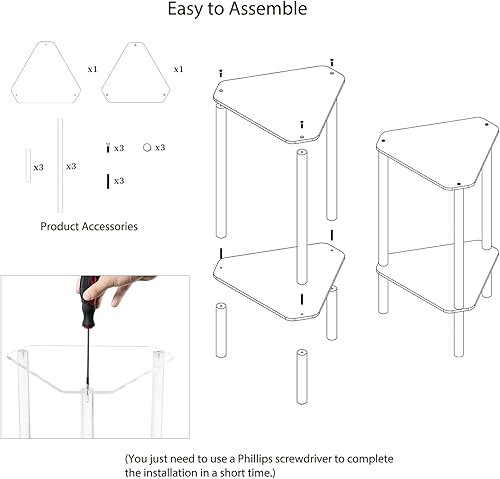 Easy to Assemble

x1

x1

x3

x3

x3

x3

x3

Product Accessories

(You just need to use a Phillips screwdriver to complete the installation in a short time.)