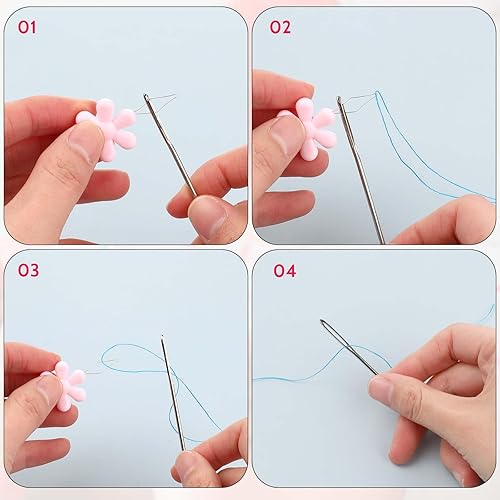 01

02

03

04