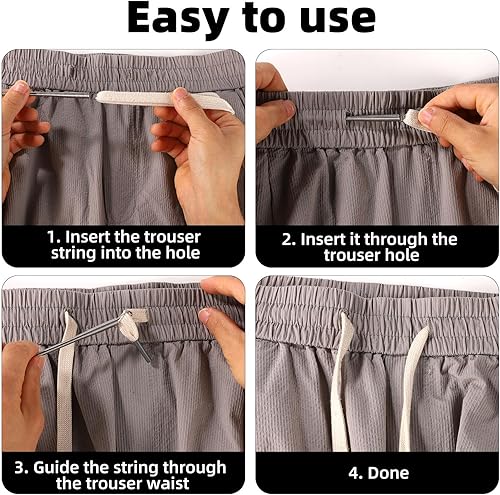 Easy to use

1. Insert the trouser string into the hole

2. Insert it through the trouser hole

3. Guide the string through the trouser waist

4. Done