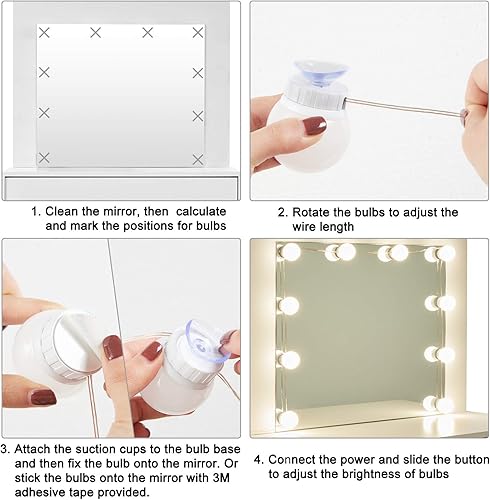 1. Clean the mirror, then calculate and mark the positions for bulbs

2. Rotate the bulbs to adjust the wire length

3. Attach the suction cups to the bulb base and then fix the bulb onto the mirror. Or stick the bulbs onto the mirror with 3M adhesive tape provided.

4. Connect the power and slide the button to adjust the brightness of bulbs