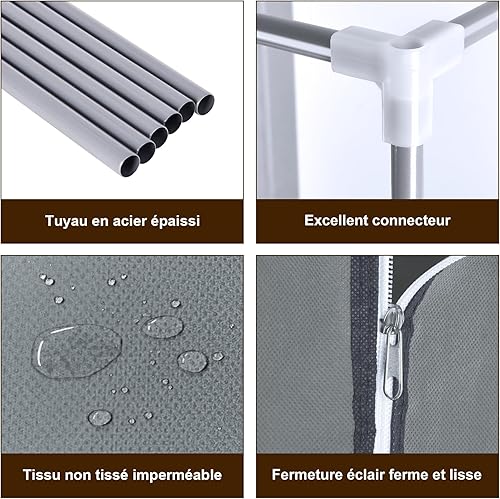 Tuyau en acier épaissi

Excellent connecteur

Tissu non tissé imperméable

Fermeture éclair ferme et lisse