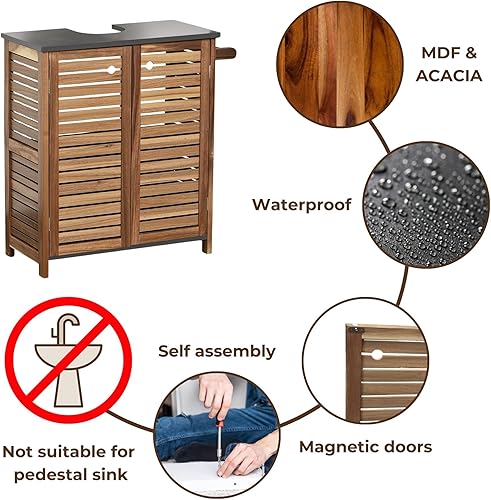 MDF &
ACACIA

Waterproof

Self assembly

Not suitable for
pedestal sink

Magnetic doors