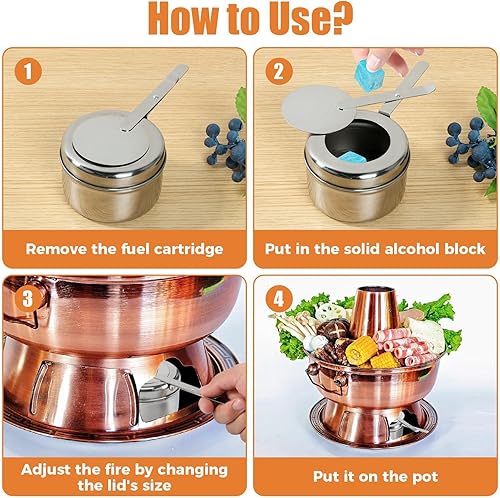 How to Use?

1

Remove the fuel cartridge

2

Put in the solid alcohol block

3

Adjust the fire by changing the lid's size

4

Put it on the pot