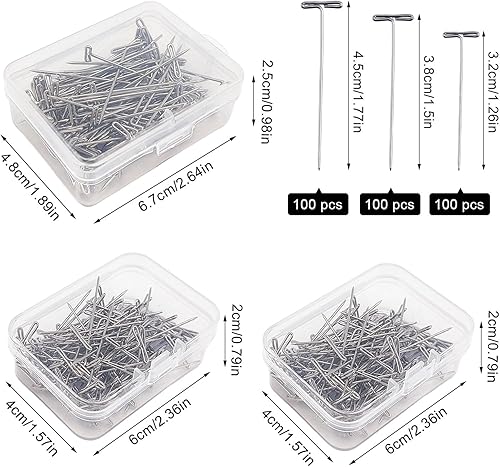 2.5cm/0.98in

4.8cm/1.89in

6.7cm/2.64in

4.5cm/1.77in

3.8cm/1.5in

3.2cm/1.26in

100 pcs

100 pcs

100 pcs

2cm/0.79in

4cm/1.57in

6cm/2.36in

2cm/0.79in

4cm/1.57in

6cm/2.36in